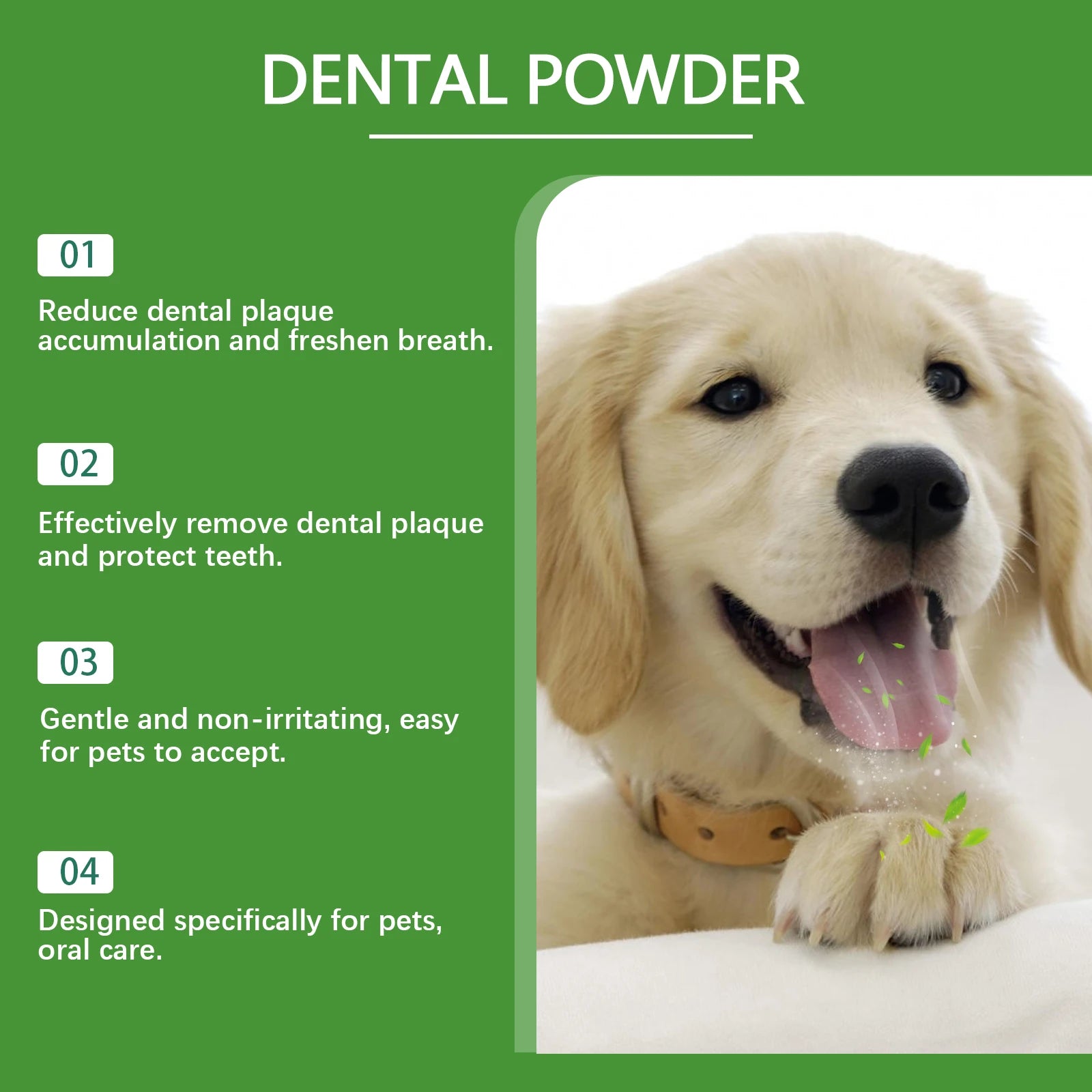 DENTAL POWDER

01

Reduce dental plaque accumulation and freshen breath.

02

Effectively remove dental plaque and protect teeth.

03

Gentle and non-irritating, easy for pets to accept.

04

Designed specifically for pets, oral care.